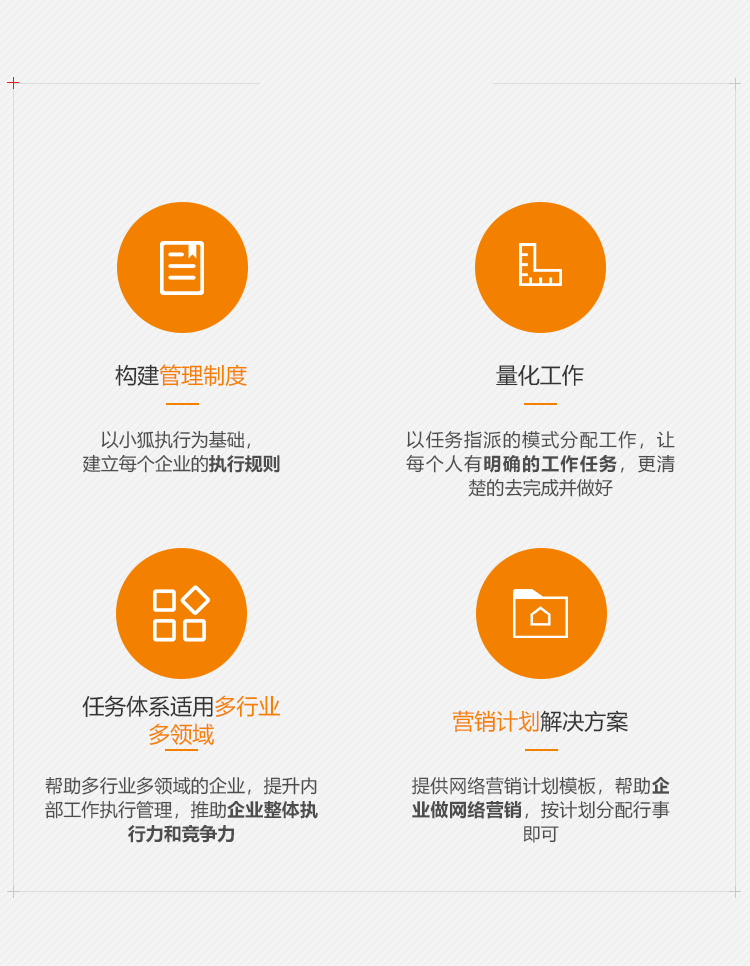 构建管理制度

以小狐执行为基础，建立每个企业的执行规则

量化工作

以任务指派的模式分配工作，让每个人有明确的工作任务，更清楚的去完成并做好

任务体系适用多行业多领域

帮助多行业多领域的企业，提升内部工作执行管理，推助企业整体执行力和竞争力

营销计划解决方案

提供网络营销计划模板，帮助企业做网络营销，按计划分配行事即可