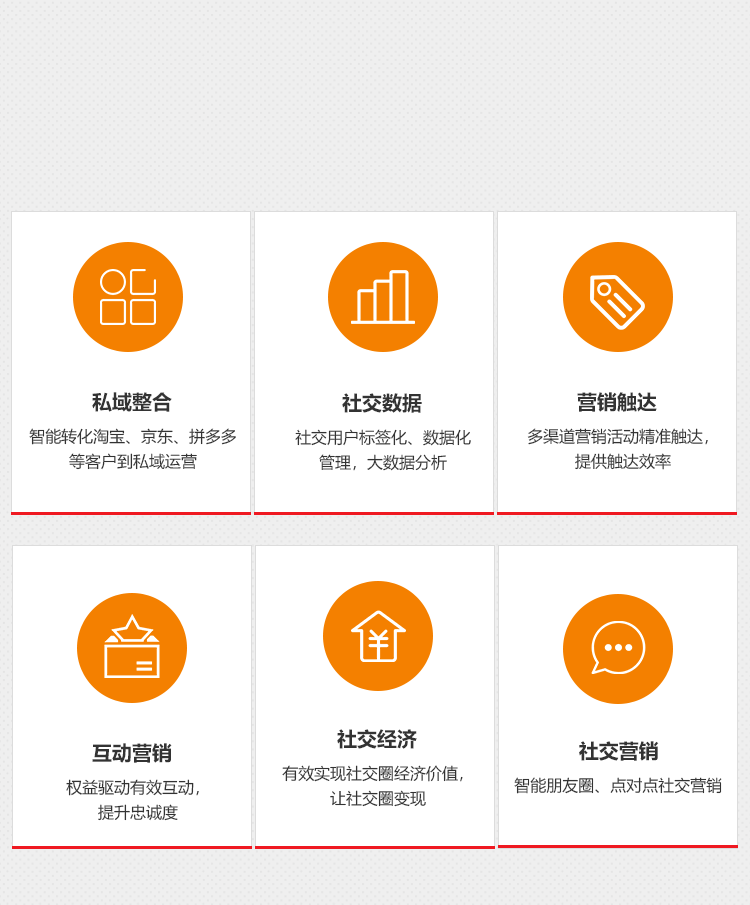 私域整合

智能转化淘宝、京东、拼多多等客户到私域运营

社交数据

社交用户标签化、数据化管理，大数据分析

营销触达

多渠道营销活动精准触达，提供触达效率

互动营销

权益驱动有效互动，提升忠诚度

社交经济

有效实现社交圈经济价值，让社交圈变现

社交营销

智能朋友圈、点对点社交营销