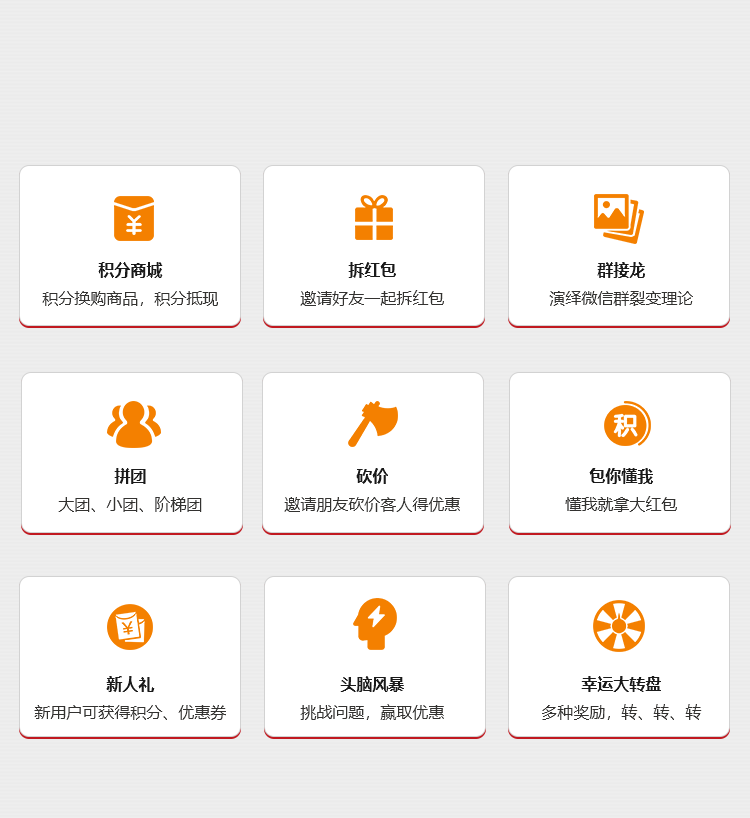 积分商城
积分换购商品，积分抵现

拆红包
邀请好友一起拆红包

群接龙
演绎微信群裂变理论

拼团
大团、小团、阶梯团

砍价
邀请朋友砍价客人得优惠

积

包你懂我
懂我就拿大红包

新人礼
新用户可获得积分、优惠券

头脑风暴
挑战问题，赢取优惠

幸运大转盘
多种奖励，转、转、转